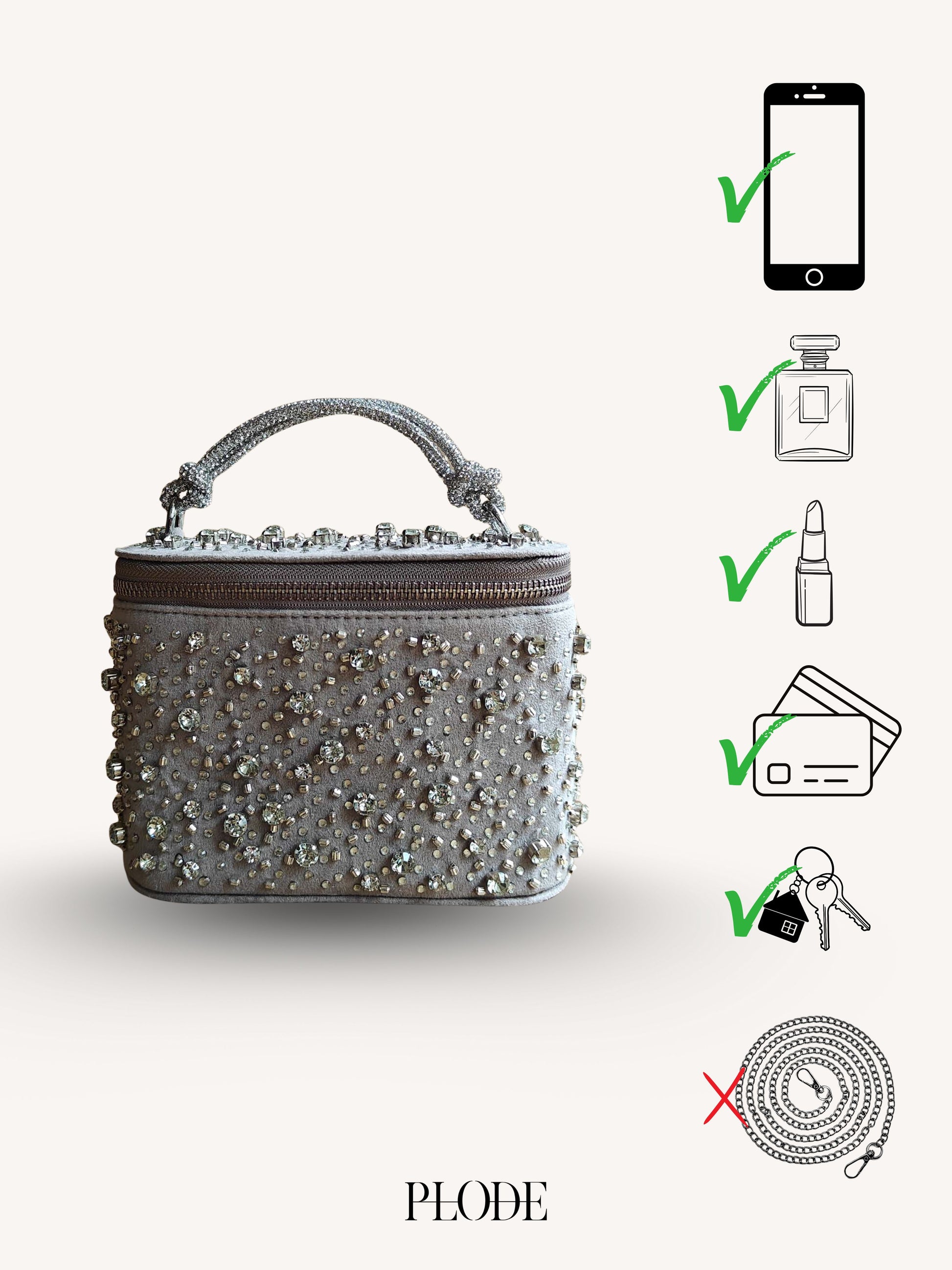 PLODE