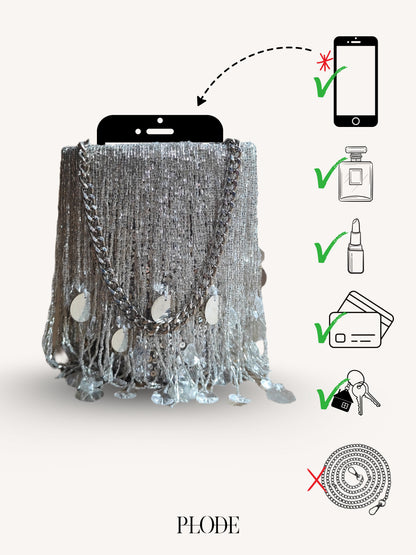 PLODE