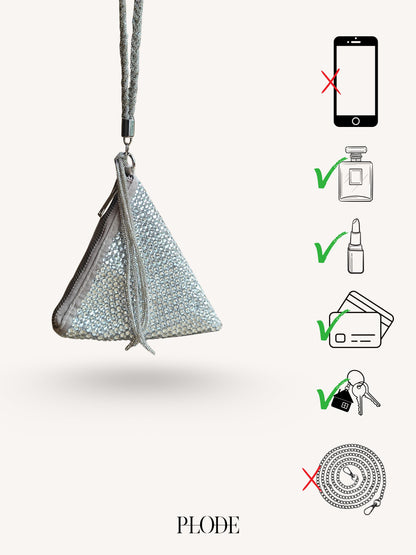 PLODE