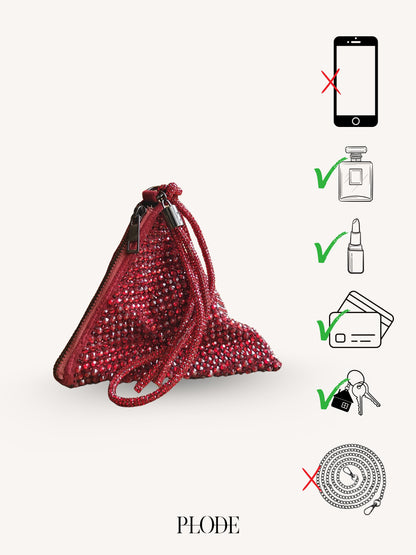 PLODE