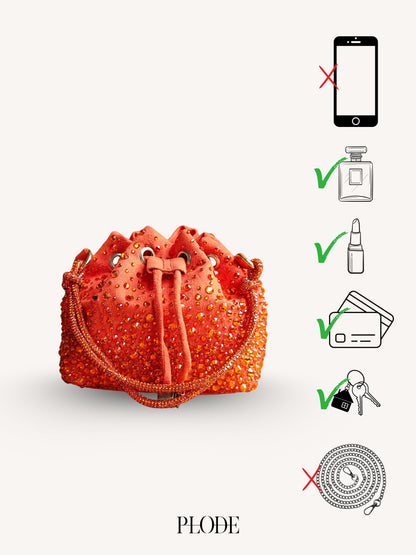 PLODE