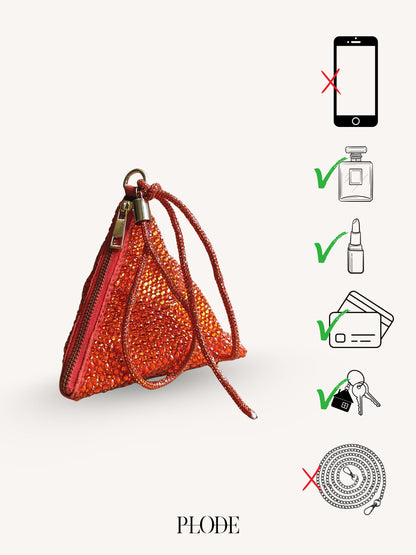 PLODE