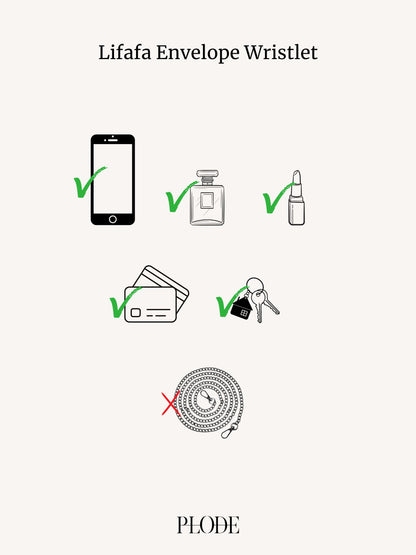 Lifafa Envelope Wristlet

PLODE