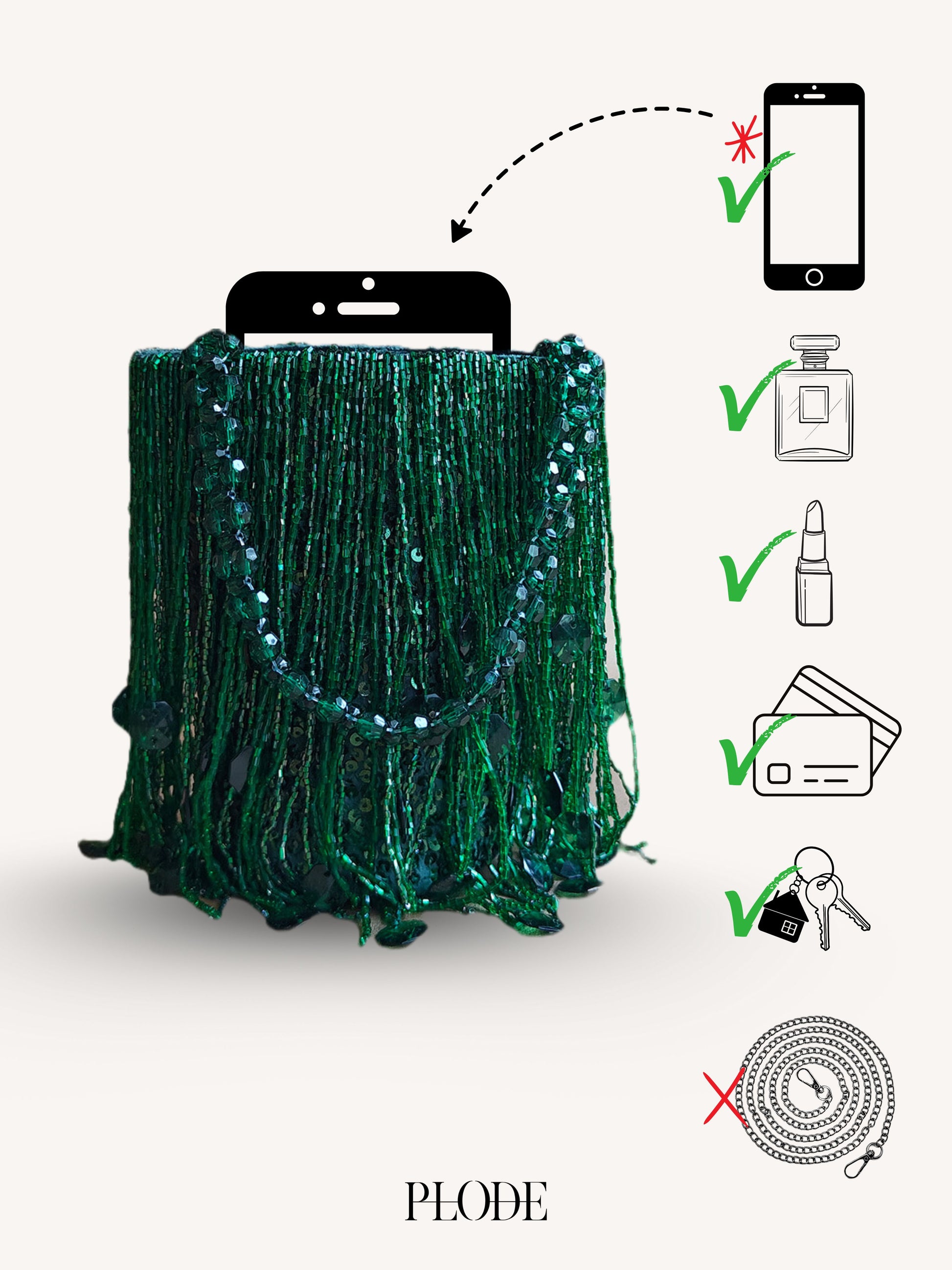 PLODE