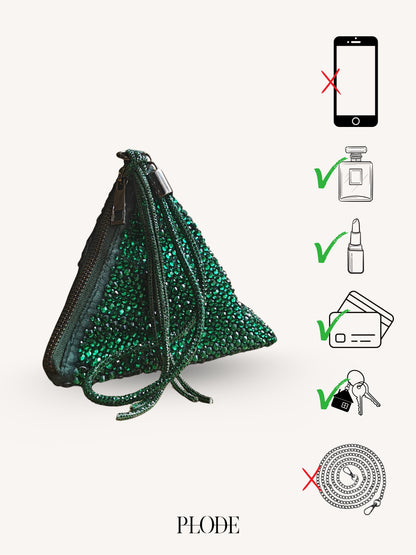 PLODE