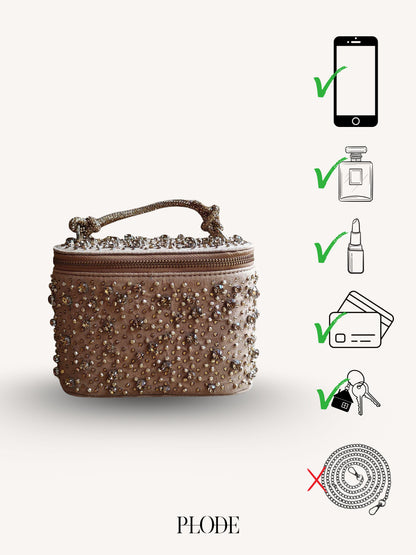 PLODE