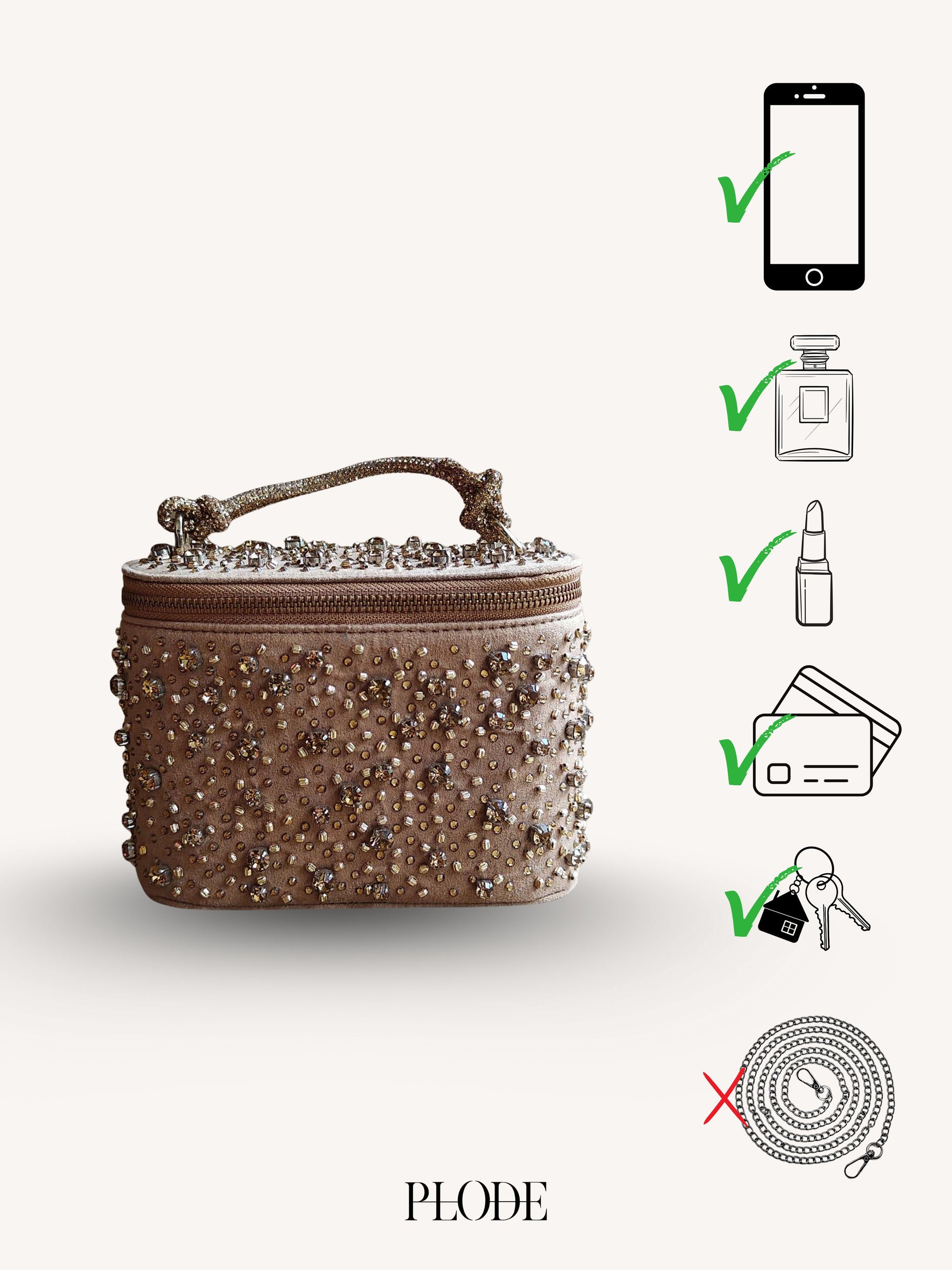 PLODE