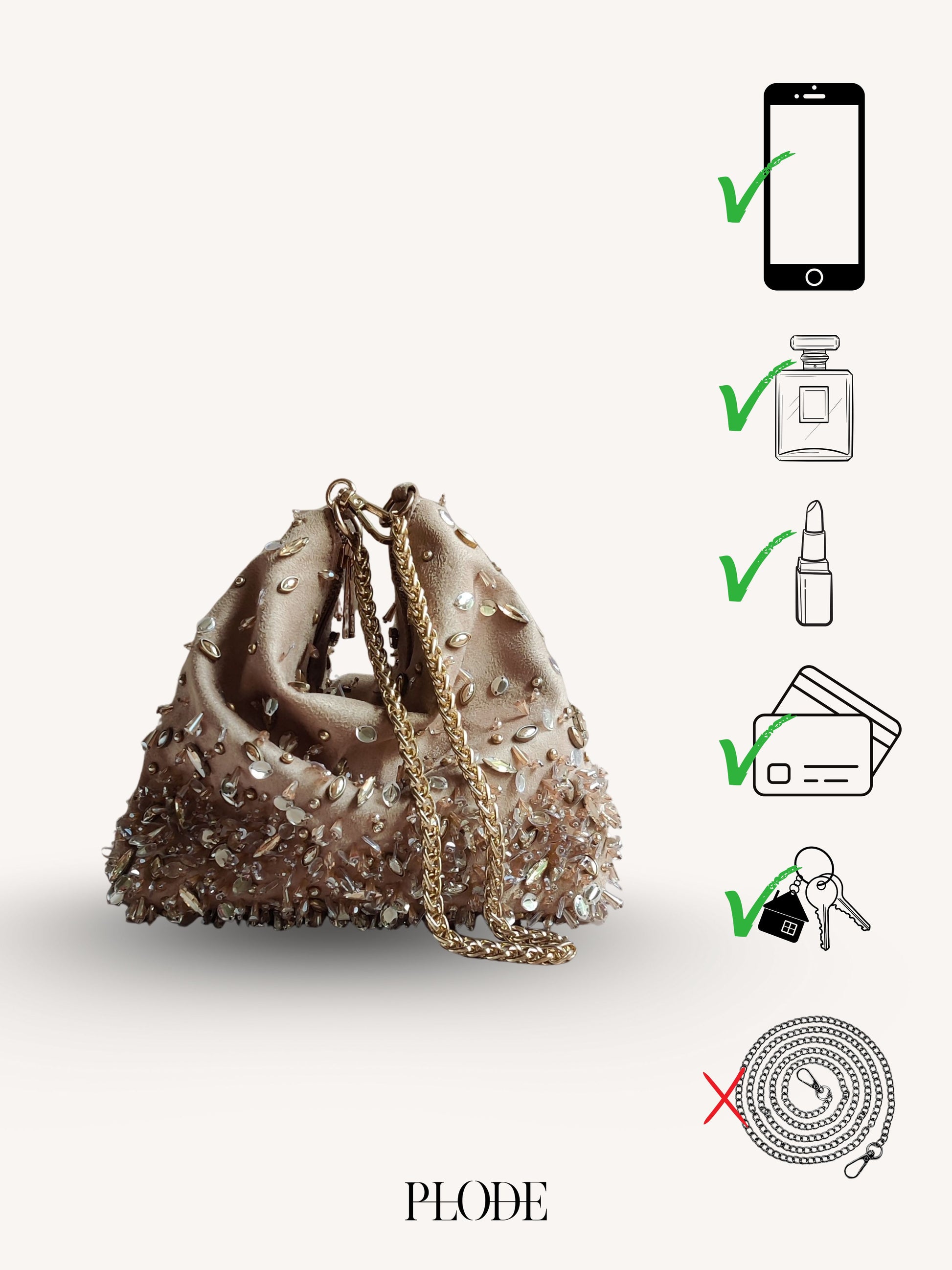 PLODE