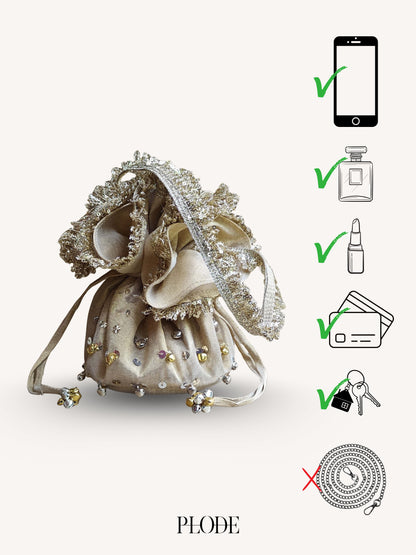 PLODE