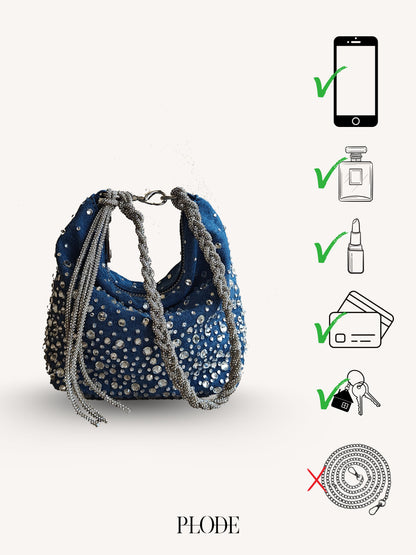 PLODE