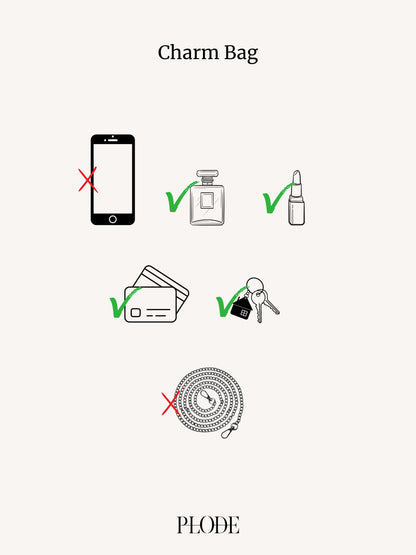 Charm Bag

PLODE