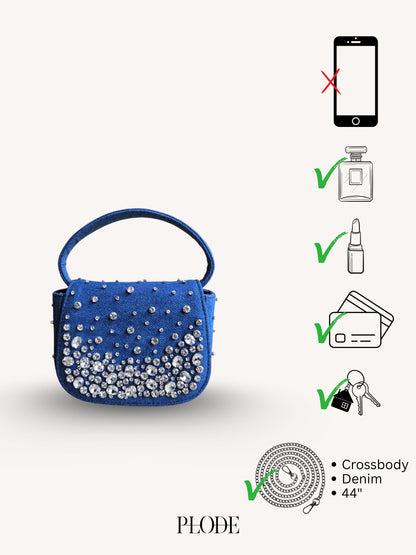 • Crossbody
• Denim
• 44"

PLODE