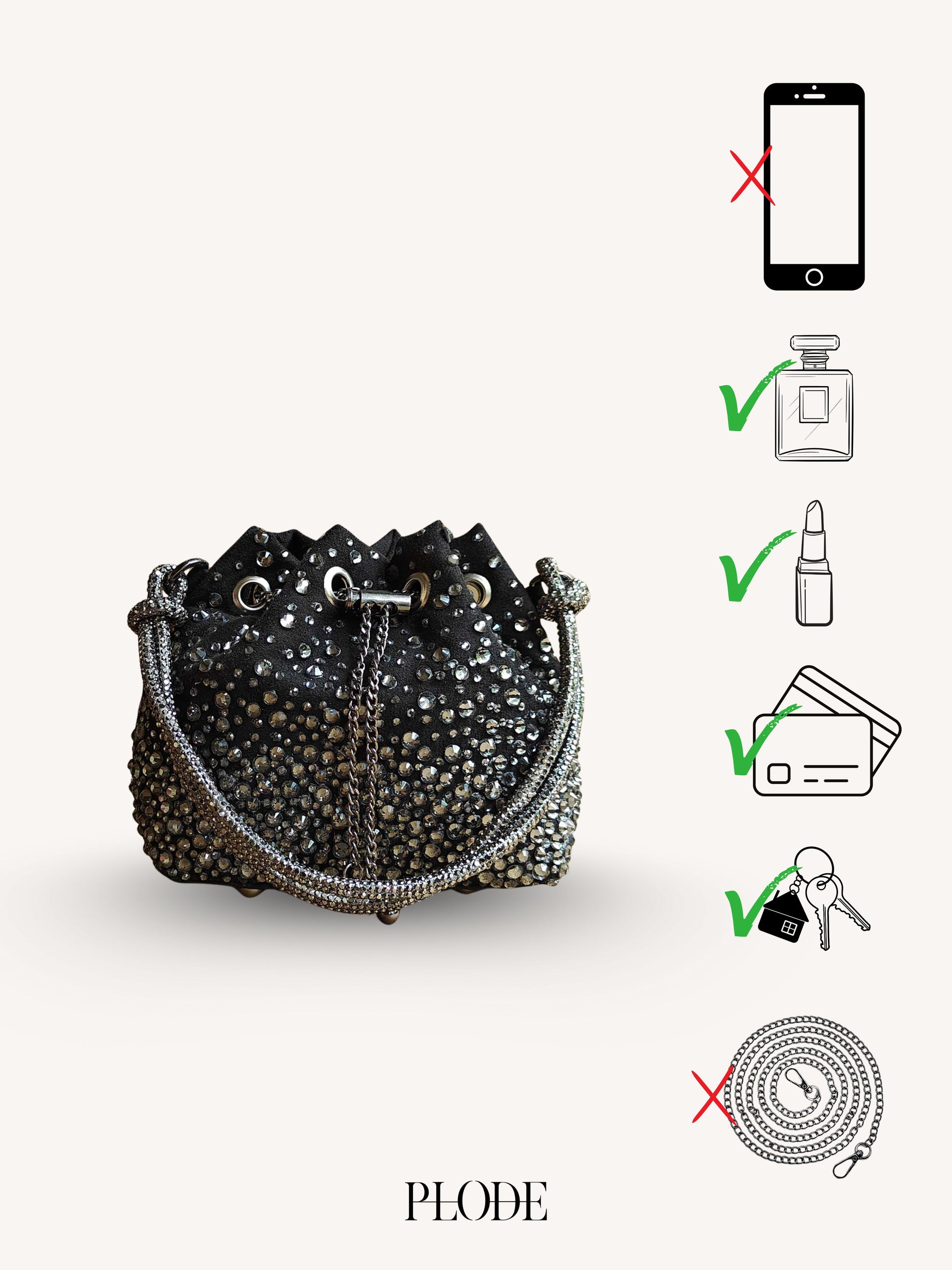 PLODE