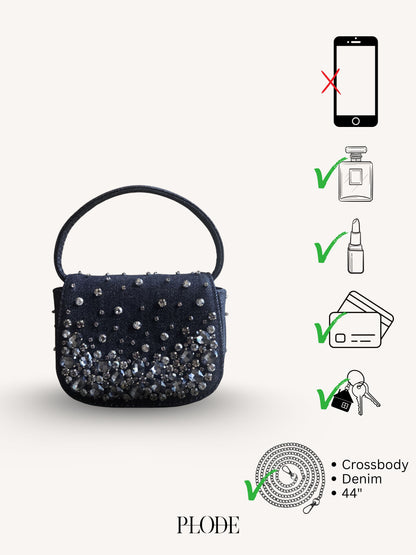 • Crossbody
• Denim
• 44"

PLODE